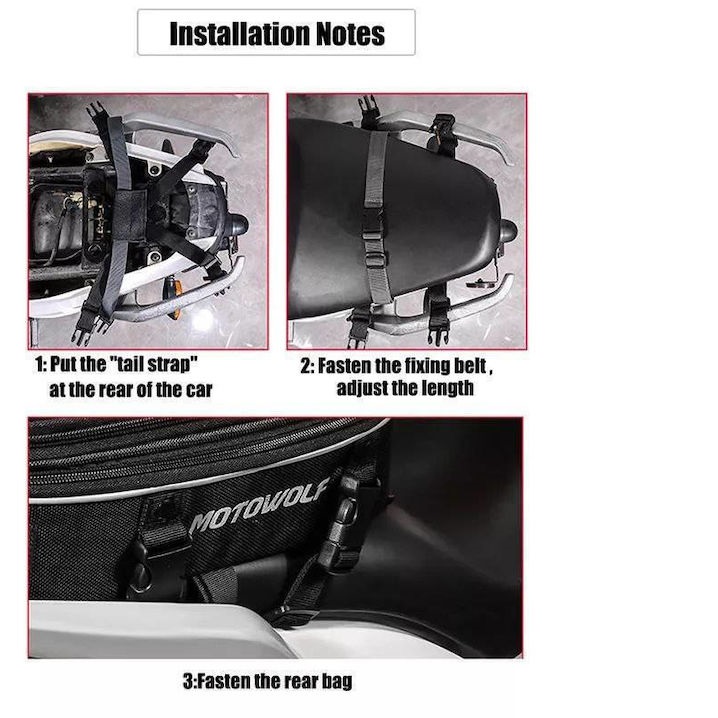 Installation Notes

1: Put the "tail strap" at the rear of the car

2: Fasten the fixing belt , adjust the length

MOTOWOLF

3:Fasten the rear bag