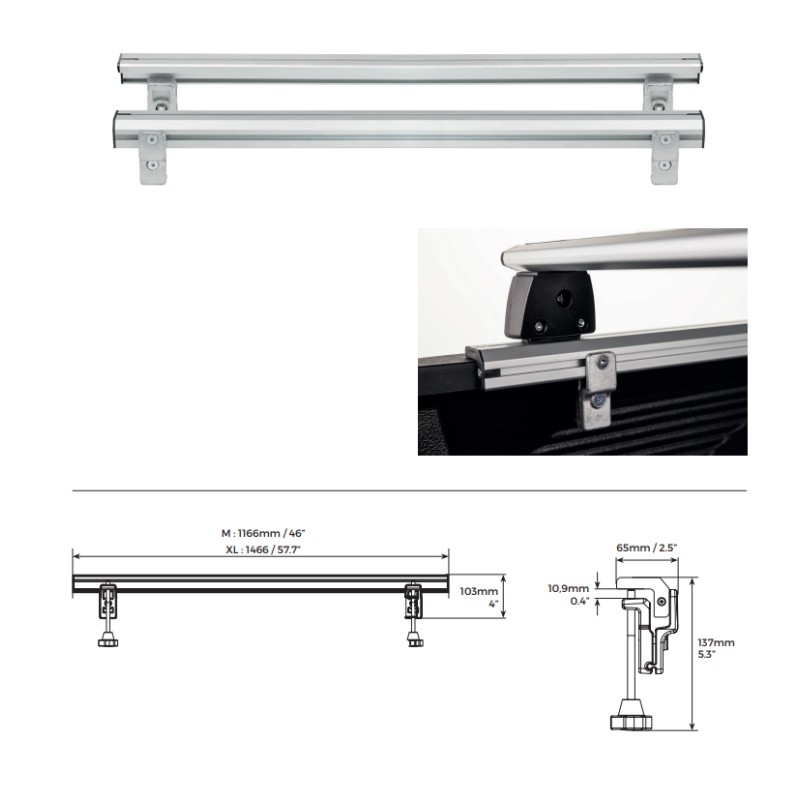 M : 1166mm / 46"
XL : 1466 / 57.7"

103mm
4"

65mm / 2.5"

10,9mm
0.4"

137mm
5.3"