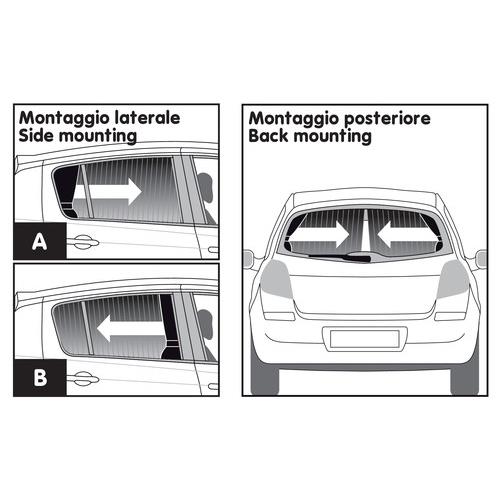 Montaggio laterale
Side mounting

A

B

Montaggio posteriore
Back mounting