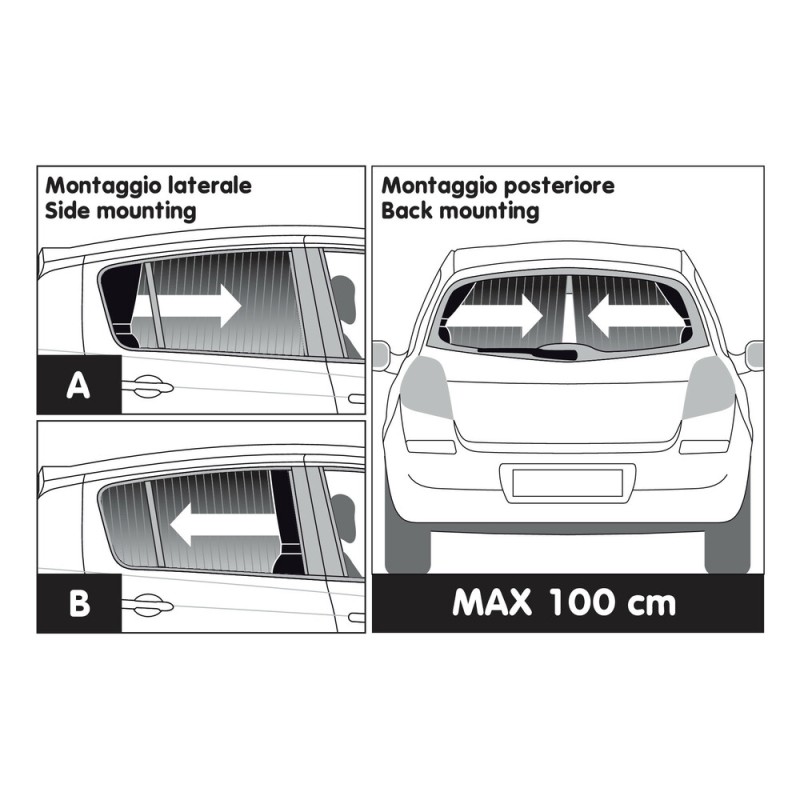 Montaggio laterale
Side mounting

A

B

Montaggio posteriore
Back mounting

MAX 100 cm